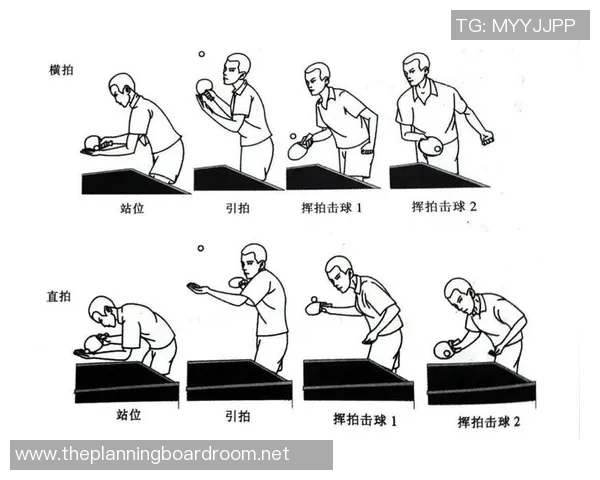 TG: MYYJJPP

横拍

站位

引拍

挥拍击球 1

挥拍击球 2

直拍

站位

引拍

挥拍击球 1

挥拍击球 2

www.theplanningboardroom.net